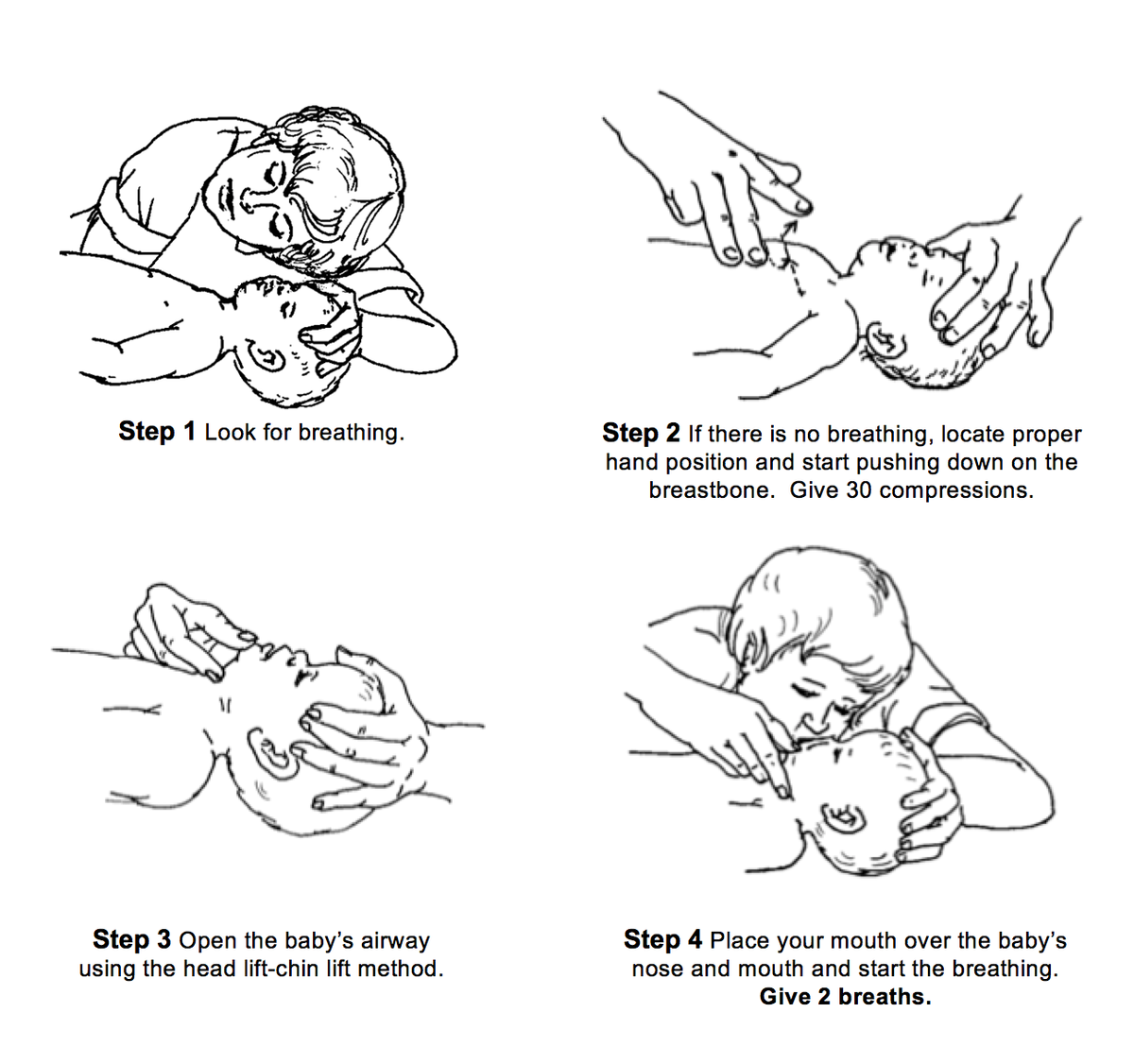 Step 1 Look for breathing.

Step 2 If there is no breathing, locate proper hand position and start pushing down on the breastbone. Give 30 compressions.

Step 3 Open the baby's airway using the head lift-chin lift method.

Step 4 Place your mouth over the baby's nose and mouth and start the breathing. Give 2 breaths.